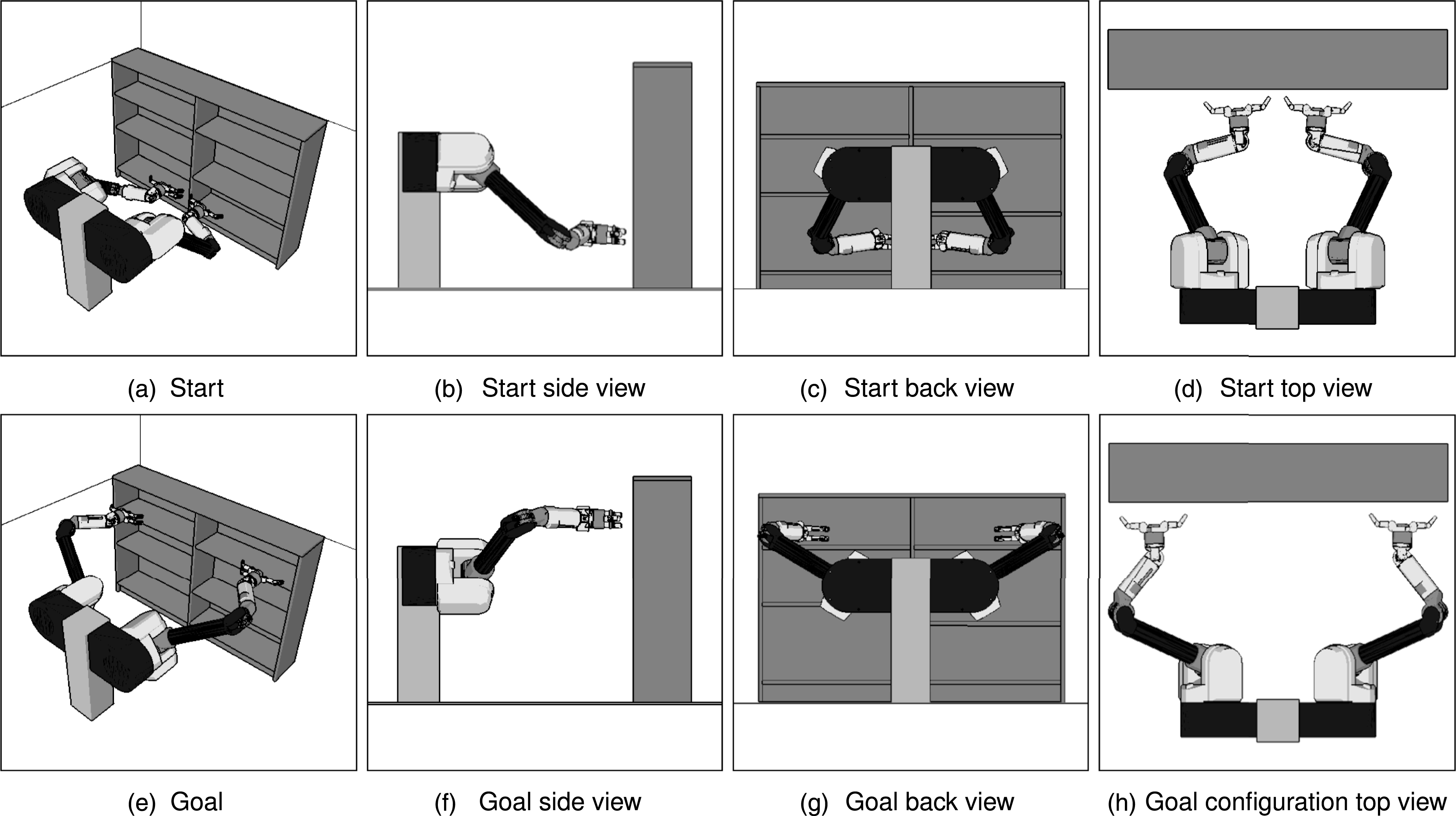 (a) Start

(b) Start side view

(c) Start back view

(d) Start top view

(e) Goal

(f) Goal side view

(g) Goal back view

(h) Goal configuration top view