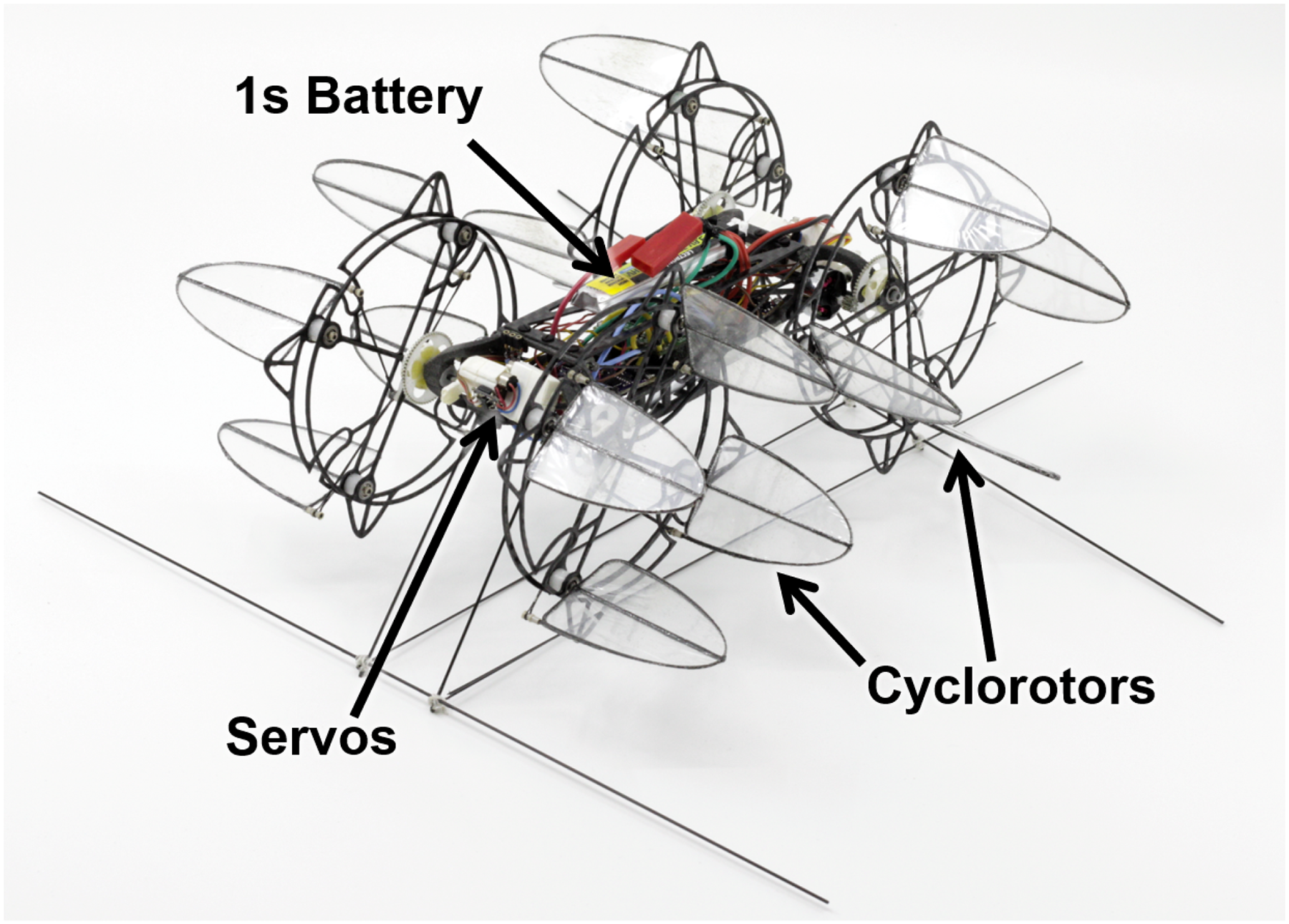 1s Battery

Servos

Cyclorotors